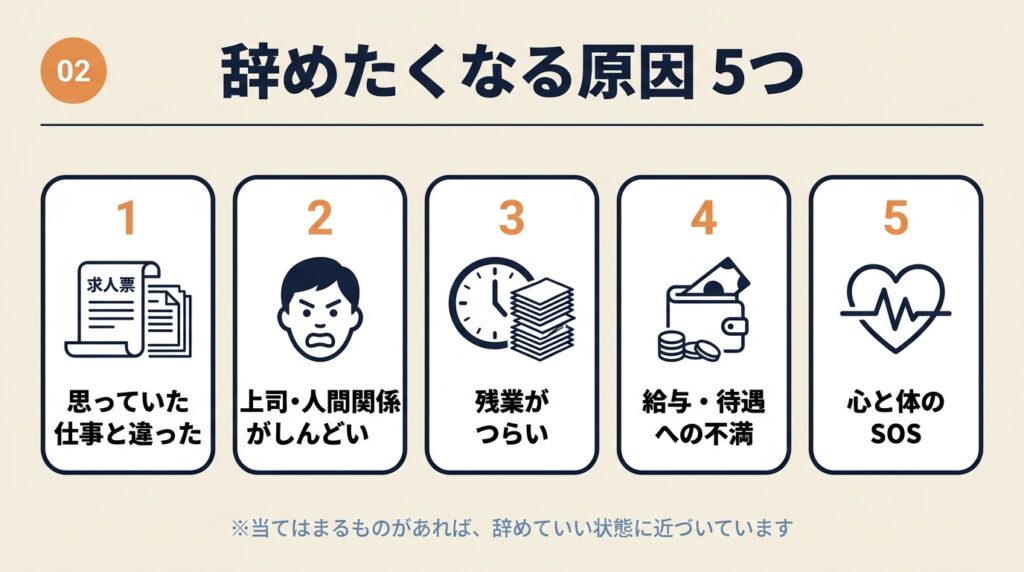 02

辞めたくなる原因 5つ

1
求人票
思っていた仕事と違った

2
上司・人間関係がしんどい

3
残業がつらい

4
給与・待遇への不満

5
心と体のSOS

※当てはまるものがあれば、辞めていい状態に近づいています