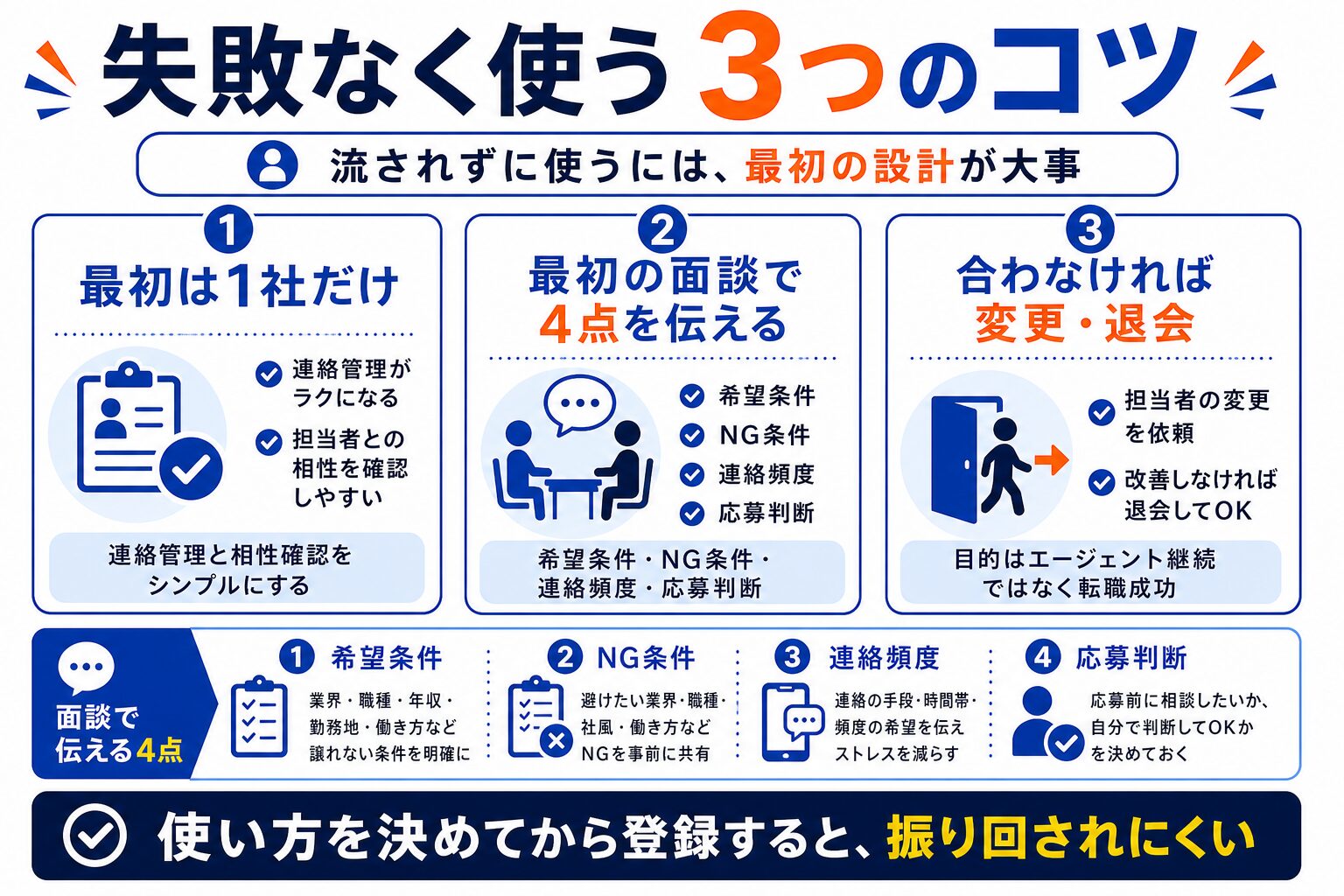 失敗なく使う3つのコツ

流されずに使うには、最初の設計が大事

1
最初は1社だけ
連絡管理がラクになる
担当者との相性を確認しやすい
連絡管理と相性確認をシンプルにする

2
最初の面談で4点を伝える
希望条件
NG条件
連絡頻度
応募判断
希望条件・NG条件・連絡頻度・応募判断

3
合わなければ変更・退会
担当者の変更を依頼
改善しなければ退会してOK
目的はエージェント継続ではなく転職成功

面談で伝える4点

1 希望条件
業界・職種・年収・勤務地・働き方など譲れない条件を明確に

2 NG条件
避けたい業界・職種・社風・働き方などNGを事前に共有

3 連絡頻度
連絡の手段・時間帯・頻度の希望を伝えストレスを減らす

4 応募判断
応募前に相談したいか、自分で判断してOKかを決めておく

使い方を決めてから登録すると、振り回されにくい