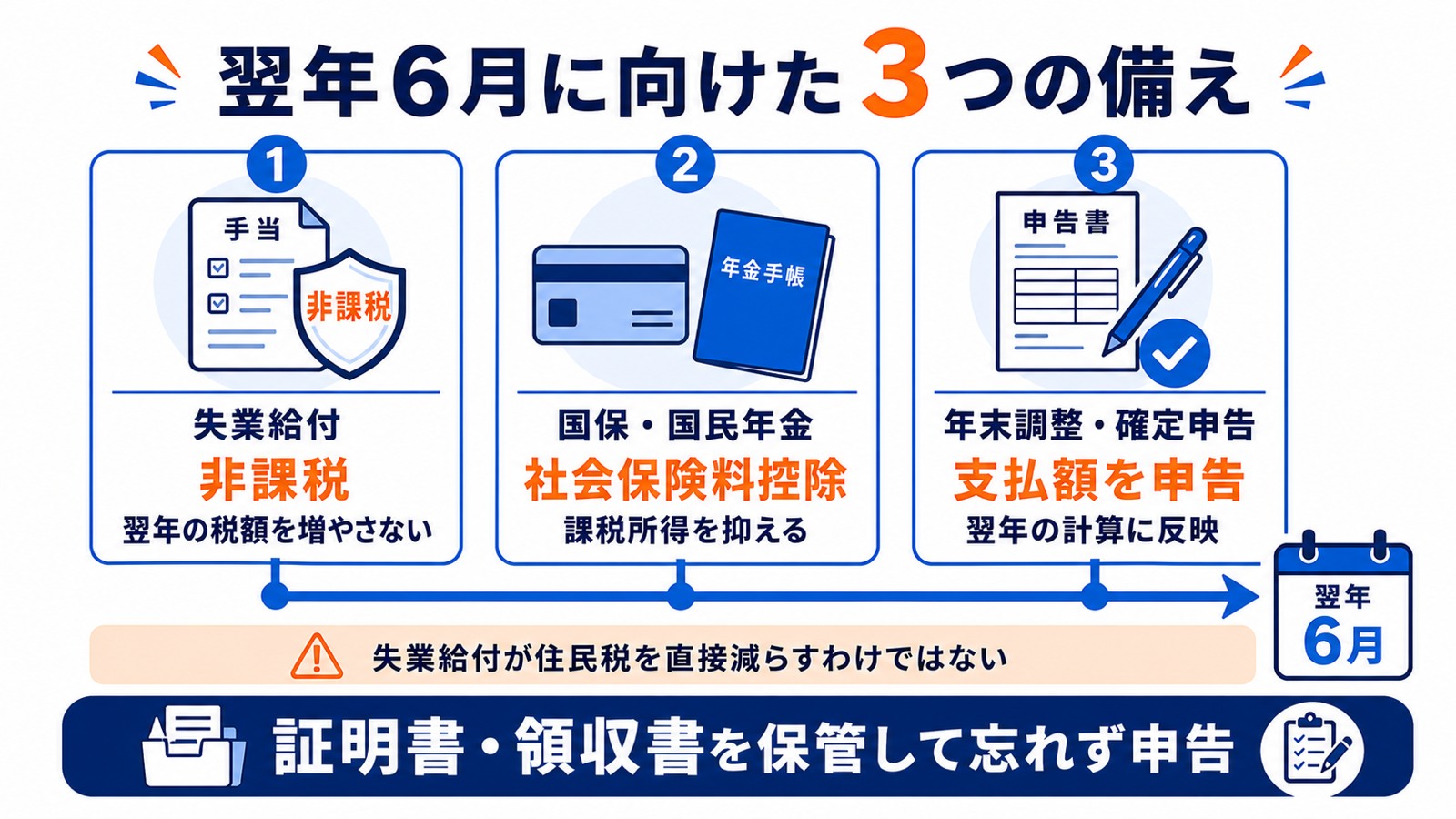 翌年6月に向けた3つの備え

1
手当
非課税
失業給付
非課税
翌年の税額を増やさない

2
年金手帳
国保・国民年金
社会保険料控除
課税所得を抑える

3
申告書
年末調整・確定申告
支払額を申告
翌年の計算に反映

翌年
6月

失業給付が住民税を直接減らすわけではない

証明書・領収書を保管して忘れず申告